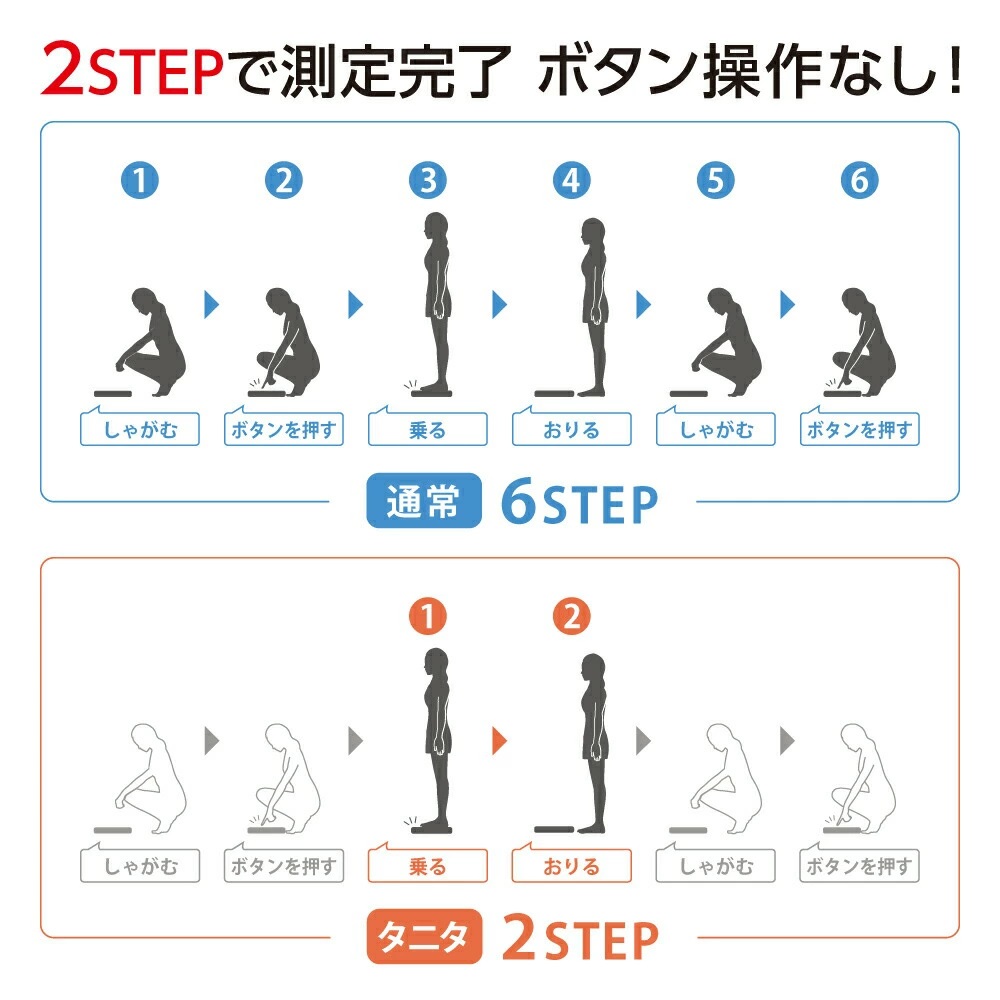 2STEPで測定完了 ボタン操作なし!

1 2 3 4 5 6

しゃがむ
ボタンを押す
乗る
おりる
しゃがむ
ボタンを押す

通常 6STEP

1 2

しゃがむ
ボタンを押す
乗る
おりる
しゃがむ
ボタンを押す

タニタ 2STEP